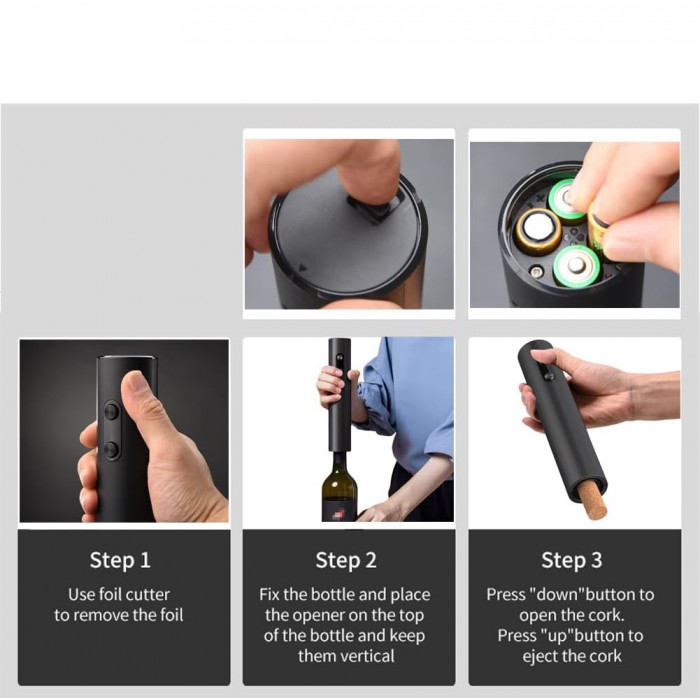 Step 1

Use foil cutter to remove the foil

Step 2

Fix the bottle and place the opener on the top of the bottle and keep them vertical

Step 3

Press "down"button to open the cork. Press "up"button to eject the cork